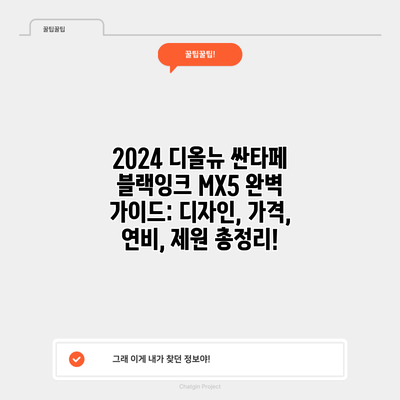 꿀팁꿀팁

꿀팁꿀팁!

2024 디올뉴 싼타페 블랙잉크 MX5 완벽 가이드: 디자인, 가격, 연비, 제원 총정리!

그래 이게 내가 찾던 정보야!

Chatgin Project